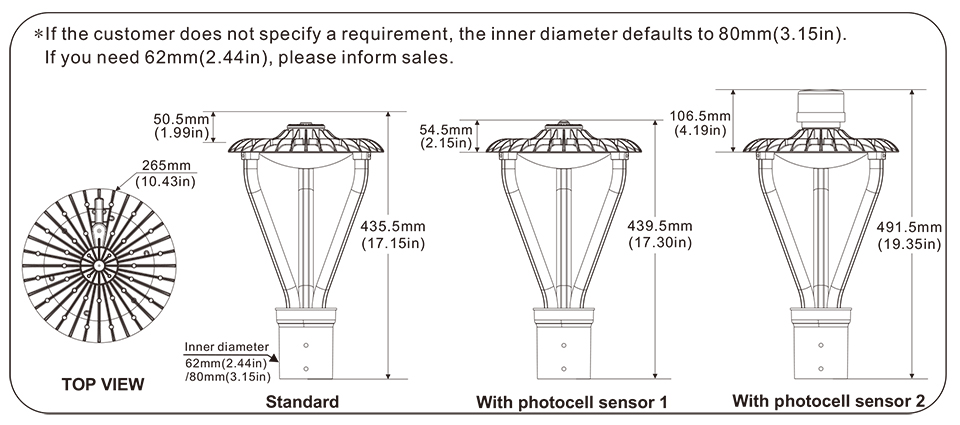 *If the customer does not specify a requirement, the inner diameter defaults to 80mm(3.15in). If you need 62mm(2.44in), please inform sales.

265mm
(10.43in)

TOP VIEW

50.5mm
(1.99in)

435.5mm
(17.15in)

Inner diameter
62mm(2.44in)
/80mm(3.15in)

Standard

54.5mm
(2.15in)

439.5mm
(17.30in)

With photocell sensor 1

106.5mm
(4.19in)

491.5mm
(19.35in)

With photocell sensor 2