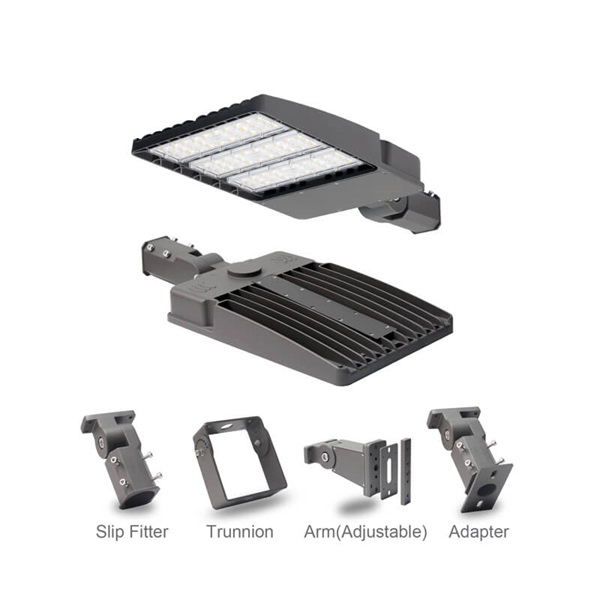 Slip Fitter Trunnion Arm(Adjustable) Adapter