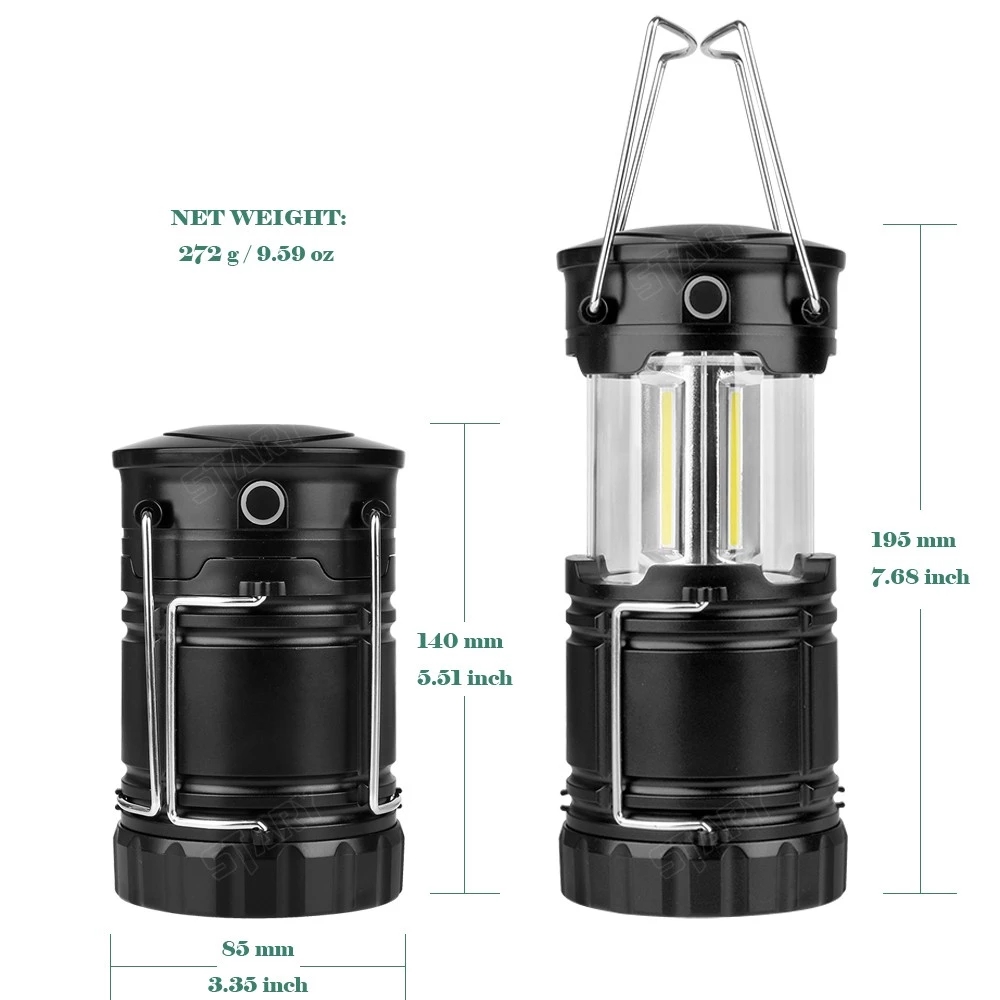 NET WEIGHT:
272 g / 9.59 oz

140 mm
5.51 inch

195 mm
7.68 inch

85 mm
3.35 inch