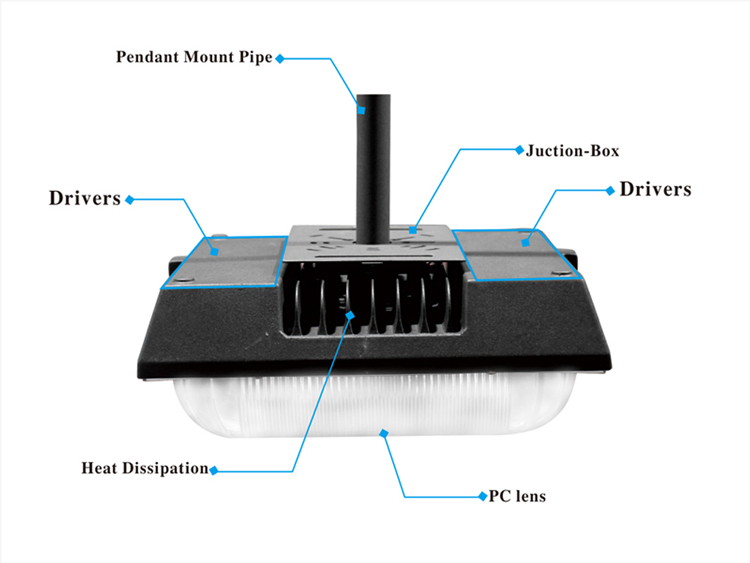 Pendant Mount Pipe

Juction-Box

Drivers

Drivers

Heat Dissipation

PC lens