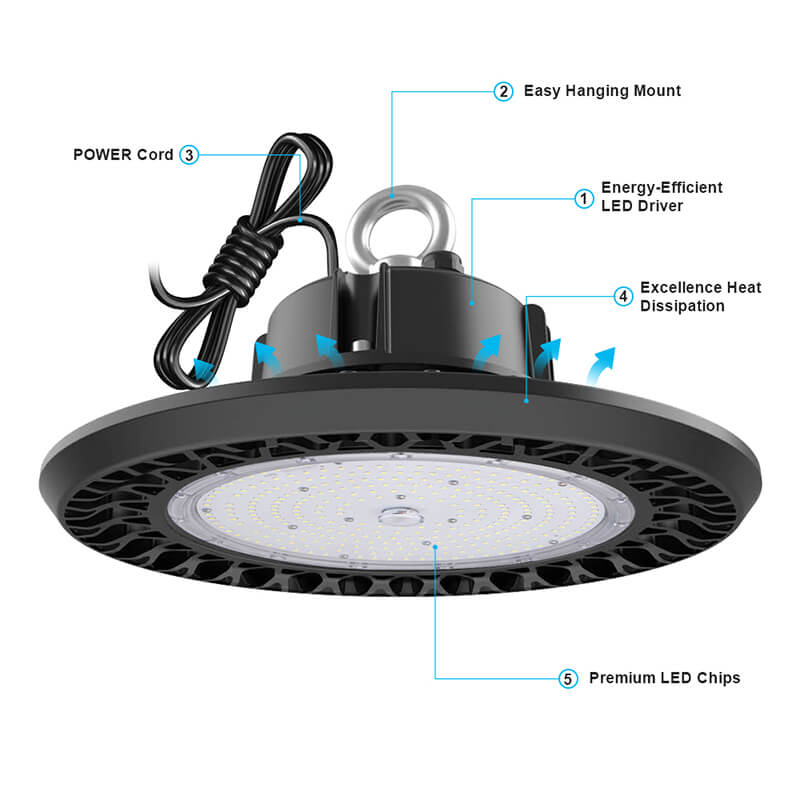 2 Easy Hanging Mount

POWER Cord 3

1 Energy-Efficient LED Driver

4 Excellence Heat Dissipation

5 Premium LED Chips