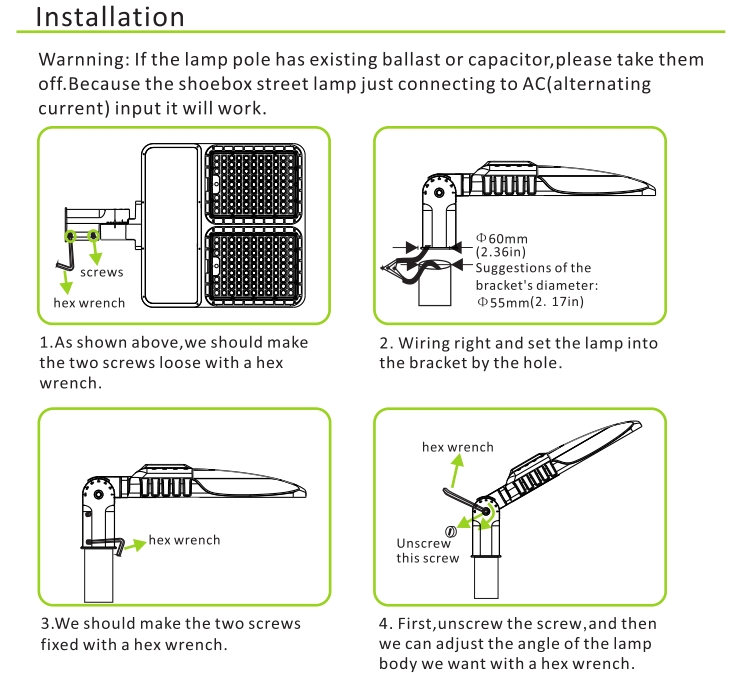 Installation

Warnning: If the lamp pole has existing ballast or capacitor,please take them off.Because the shoebox street lamp just connecting to AC(alternating current) input it will work.

screws
hex wrench

1.As shown above,we should make the two screws loose with a hex wrench.

Φ60mm
(2.36in)
Suggestions of the bracket's diameter:
Φ55mm(2. 17in)

2. Wiring right and set the lamp into the bracket by the hole.

hex wrench

3.We should make the two screws fixed with a hex wrench.

hex wrench
Unscrew this screw

4. First,unscrew the screw,and then we can adjust the angle of the lamp body we want with a hex wrench.