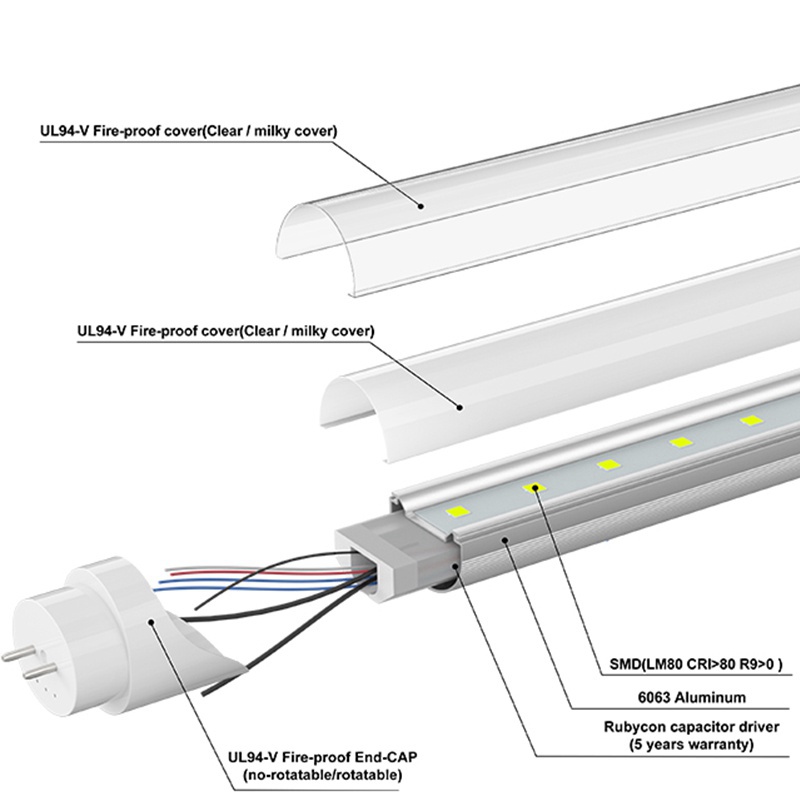 UL94-V Fire-proof cover(Clear / milky cover)

UL94-V Fire-proof cover(Clear / milky cover)

SMD(LM80 CRI>80 R9>0 )

6063 Aluminum

Rubycon capacitor driver
(5 years warranty)

UL94-V Fire-proof End-CAP
(no-rotatable/rotatable)