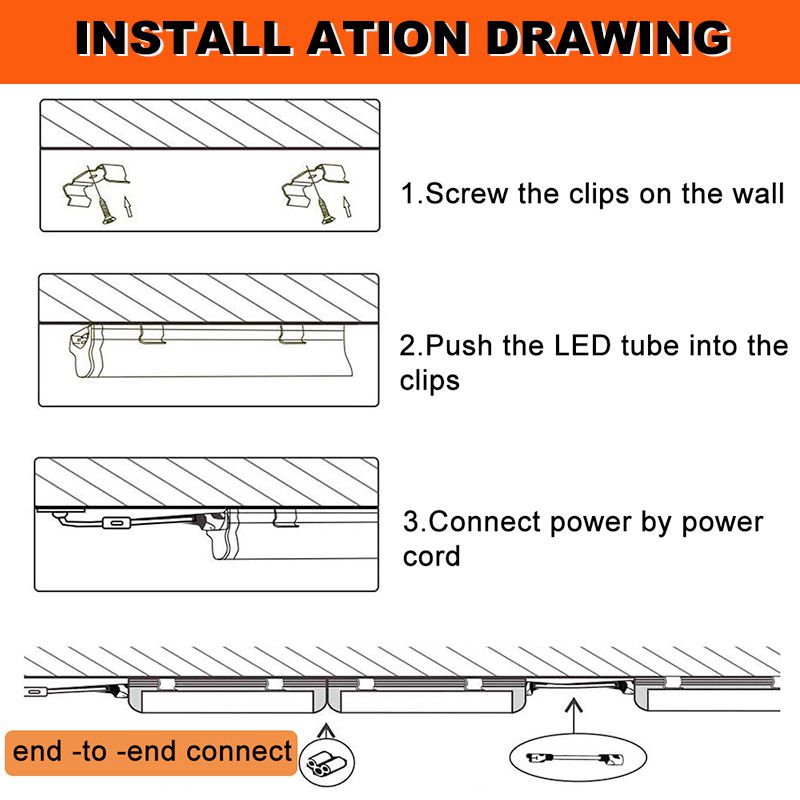 INSTALL ATION DRAWING

1.Screw the clips on the wall

2.Push the LED tube into the clips

3.Connect power by power cord

end -to -end connect