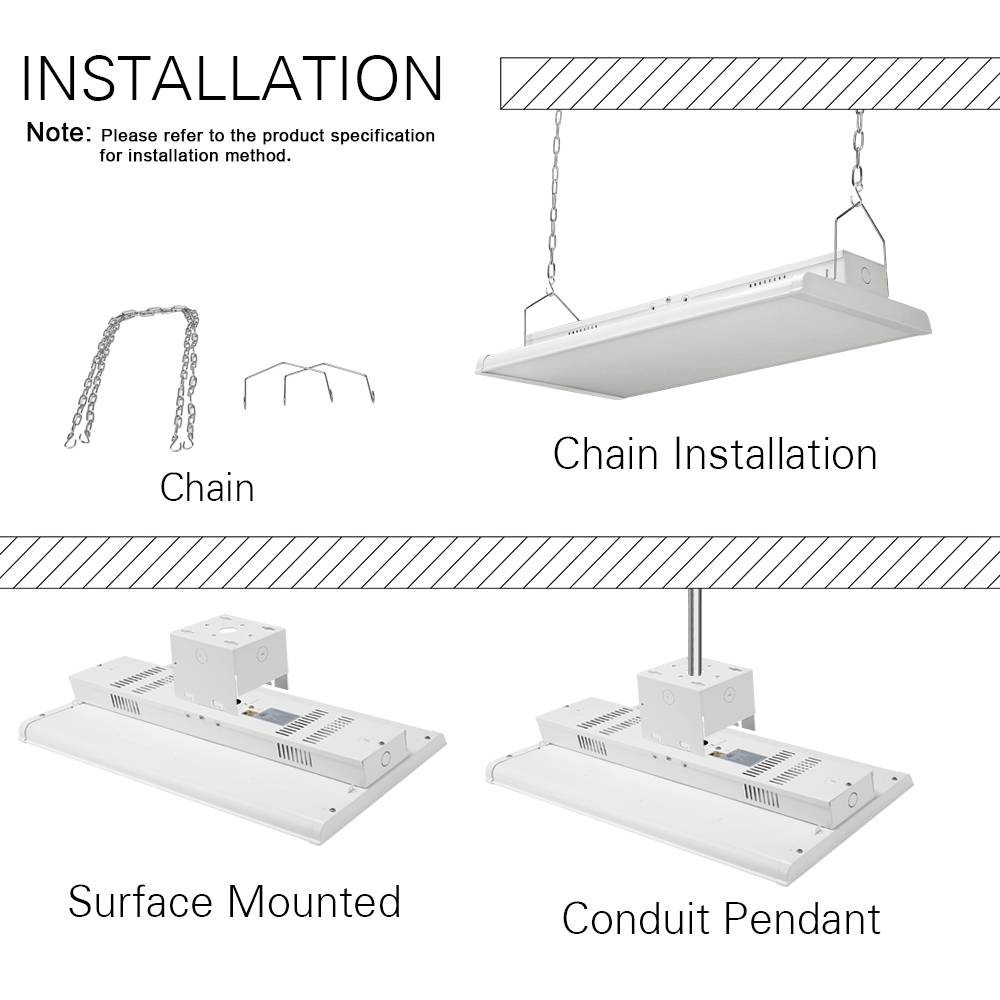 INSTALLATION

Note: Please refer to the product specification for installation method.

Chain

Chain Installation

Surface Mounted

Conduit Pendant