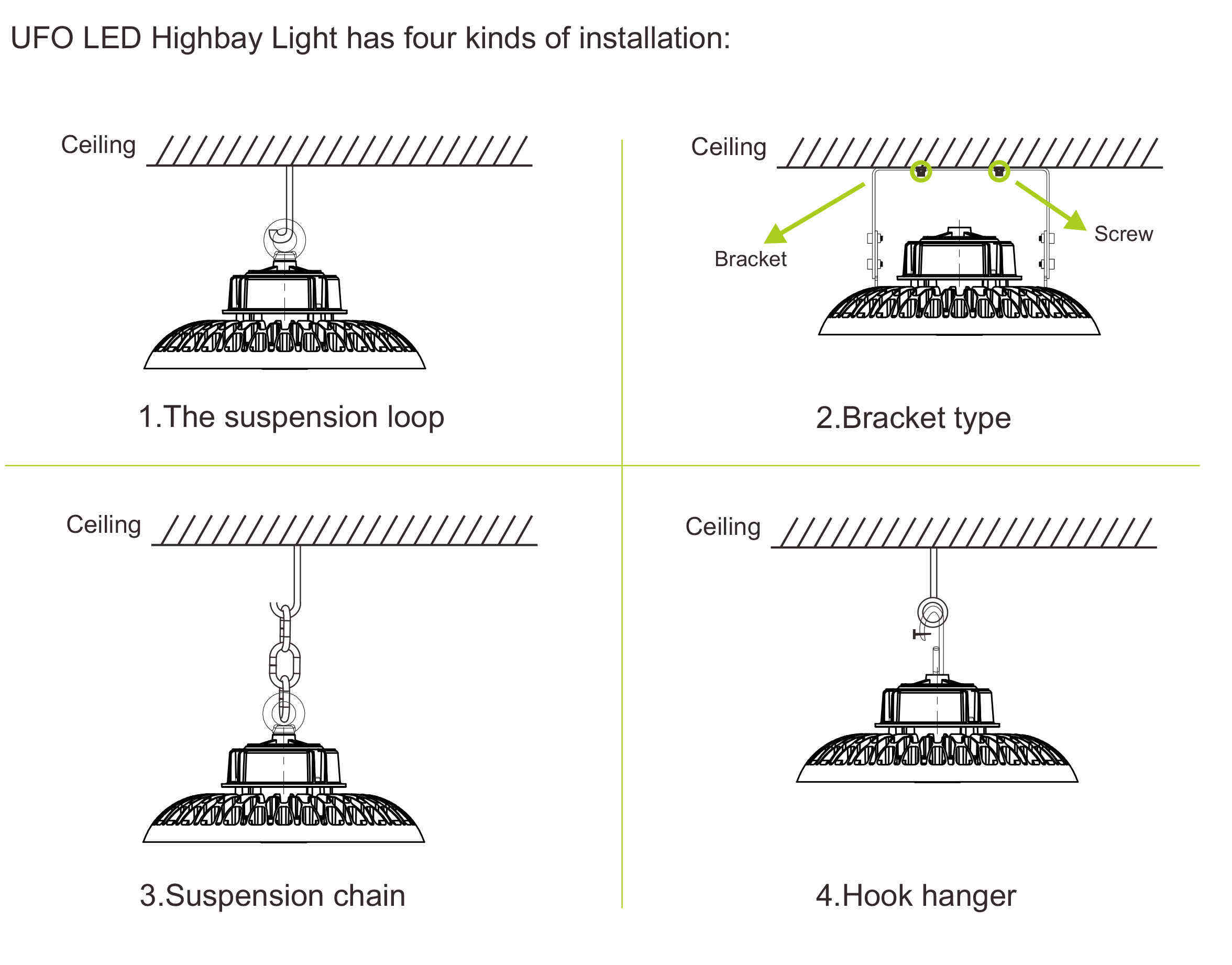 UFO LED Highbay Light has four kinds of installation:

Ceiling

1.The suspension loop

Ceiling

Bracket

Screw

2.Bracket type

Ceiling

3.Suspension chain

Ceiling

4.Hook hanger