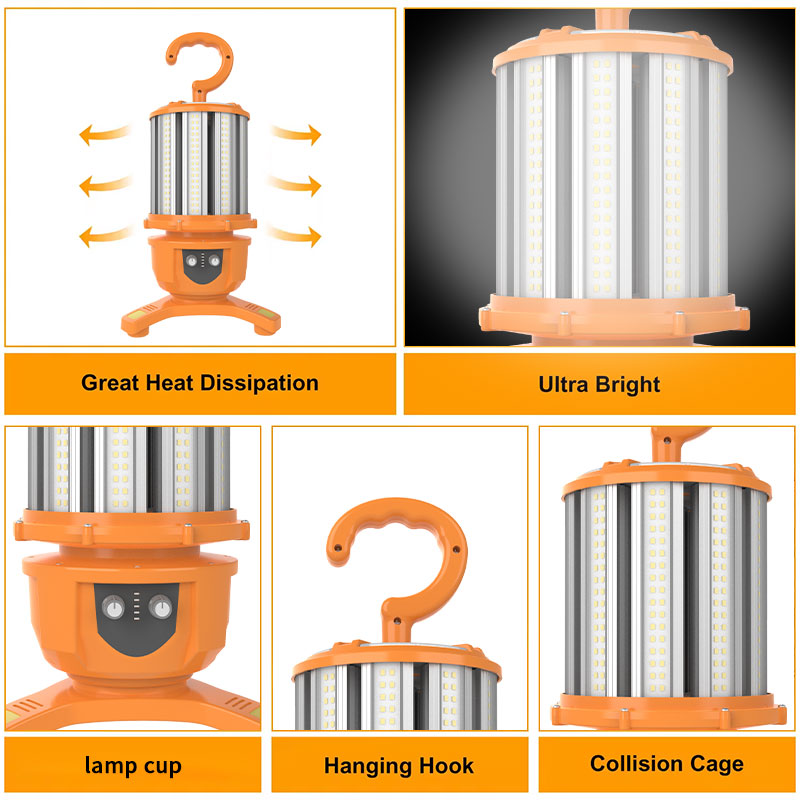 Great Heat Dissipation

Ultra Bright

lamp cup

Hanging Hook

Collision Cage