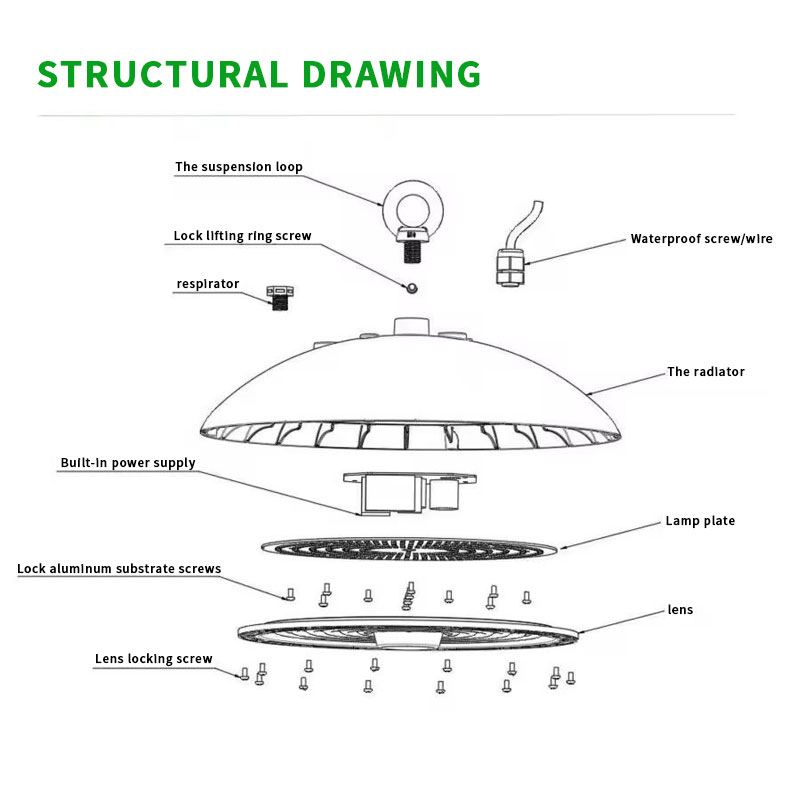 STRUCTURAL DRAWING

The suspension loop

Lock lifting ring screw

Waterproof screw/wire

respirator

The radiator

Built-in power supply

Lamp plate

Lock aluminum substrate screws

lens

Lens locking screw