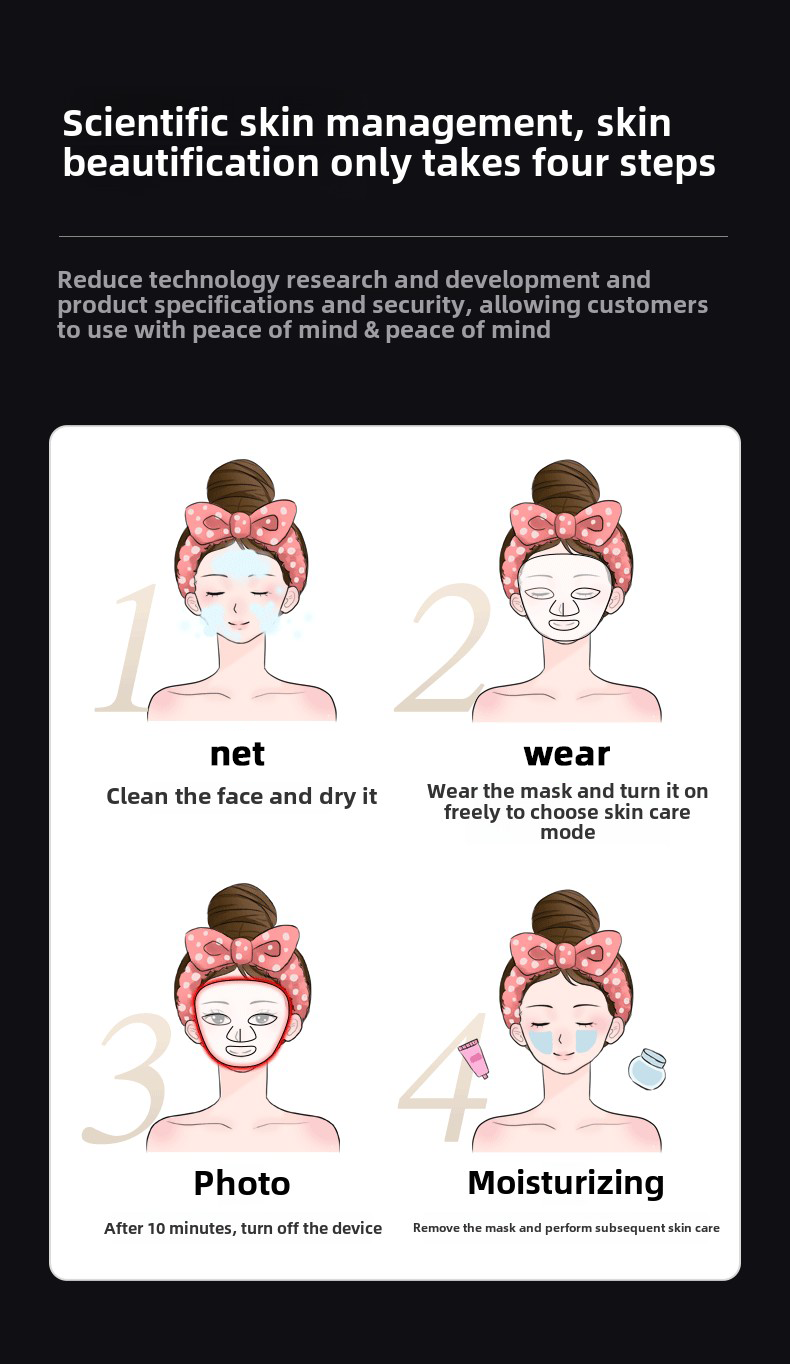 Scientific skin management, skin beautification only takes four steps

Reduce technology research and development and product specifications and security, allowing customers to use with peace of mind & peace of mind

1

net

Clean the face and dry it

2

wear

Wear the mask and turn it on freely to choose skin care mode

3

Photo

After 10 minutes, turn off the device

4

Moisturizing

Remove the mask and perform subsequent skin care