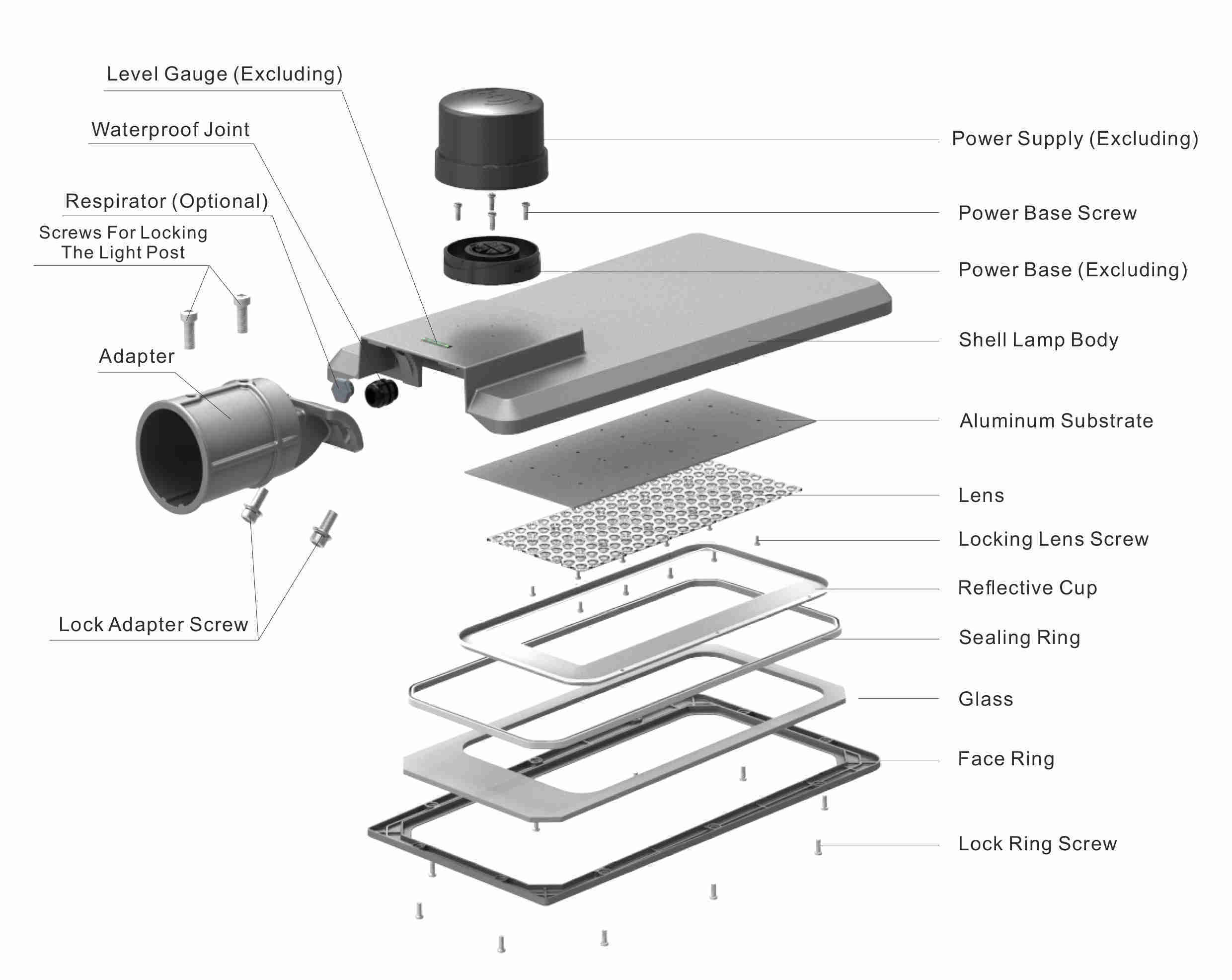 Level Gauge (Excluding)

Waterproof Joint

Respirator (Optional)

Screws For Locking The Light Post

Adapter

Lock Adapter Screw

Power Supply (Excluding)

Power Base Screw

Power Base (Excluding)

Shell Lamp Body

Aluminum Substrate

Lens

Locking Lens Screw

Reflective Cup

Sealing Ring

Glass

Face Ring

Lock Ring Screw