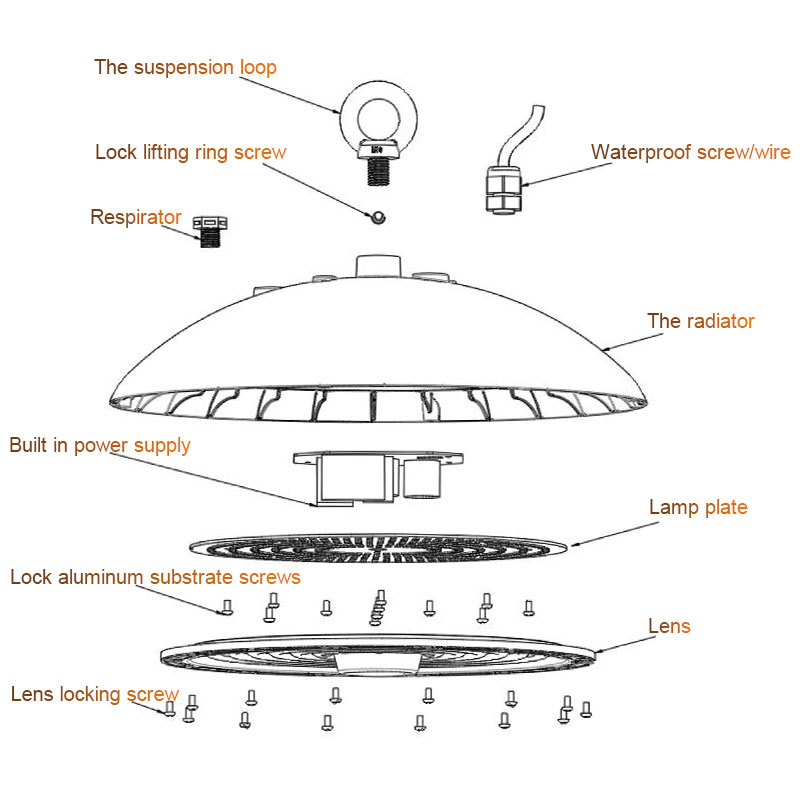 The suspension loop

Lock lifting ring screw

Waterproof screw/wire

Respirator

The radiator

Built in power supply

Lamp plate

Lock aluminum substrate screws

Lens

Lens locking screw